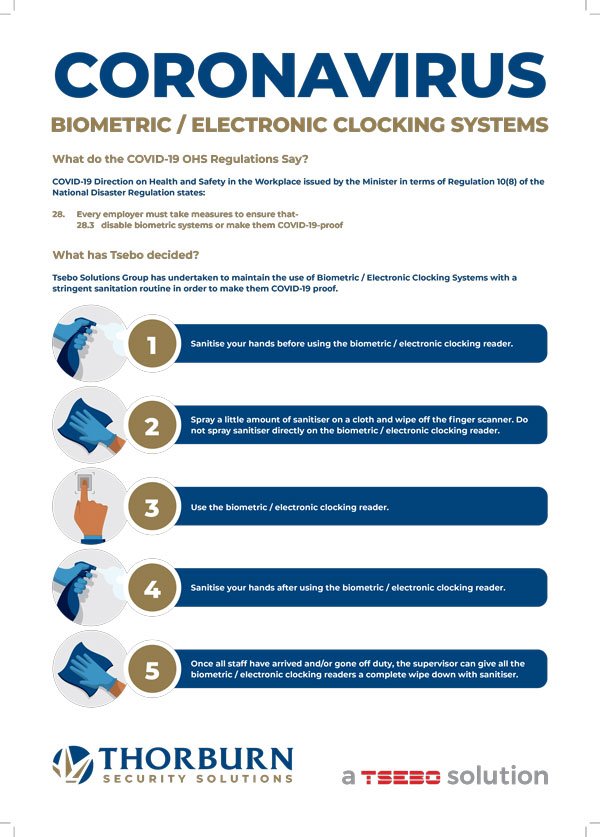 CORONAVIRUS

BIOMETRIC / ELECTRONIC CLOCKING SYSTEMS

What do the COVID-19 OHS Regulations Say?

COVID-19 Direction on Health and Safety in the Workplace issued by the Minister in terms of Regulation 10(8) of the National Disaster Regulation states:

28. Every employer must take measures to ensure that-
28.3 disable biometric systems or make them COVID-19-proof

What has Tsebo decided?

Tsebo Solutions Group has undertaken to maintain the use of Biometric / Electronic Clocking Systems with a stringent sanitation routine in order to make them COVID-19 proof.

1 Sanitise your hands before using the biometric / electronic clocking reader.

2 Spray a little amount of sanitiser on a cloth and wipe off the finger scanner. Do not spray sanitiser directly on the biometric / electronic clocking reader.

3 Use the biometric / electronic clocking reader.

4 Sanitise your hands after using the biometric / electronic clocking reader.

5 Once all staff have arrived and/or gone off duty, the supervisor can give all the biometric / electronic clocking readers a complete wipe down with sanitiser.

THORBURN SECURITY SOLUTIONS

a TSEBO solution